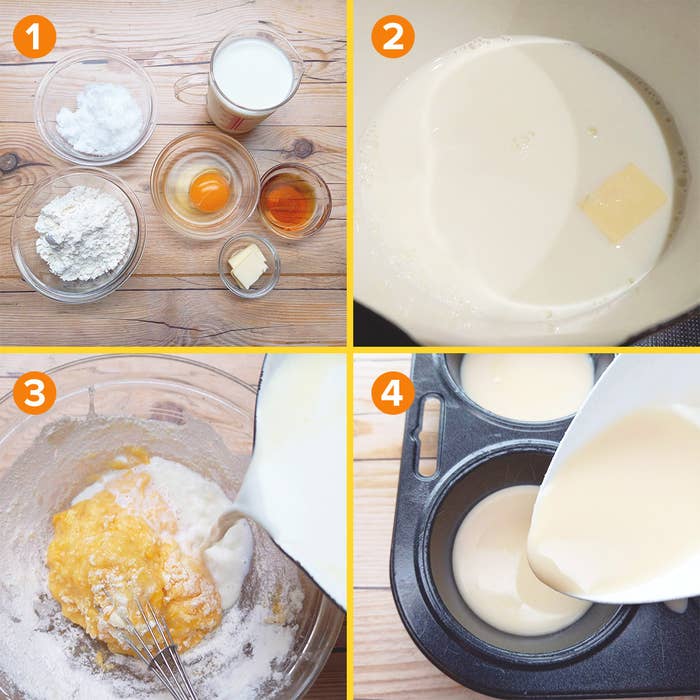 1
2
3
4