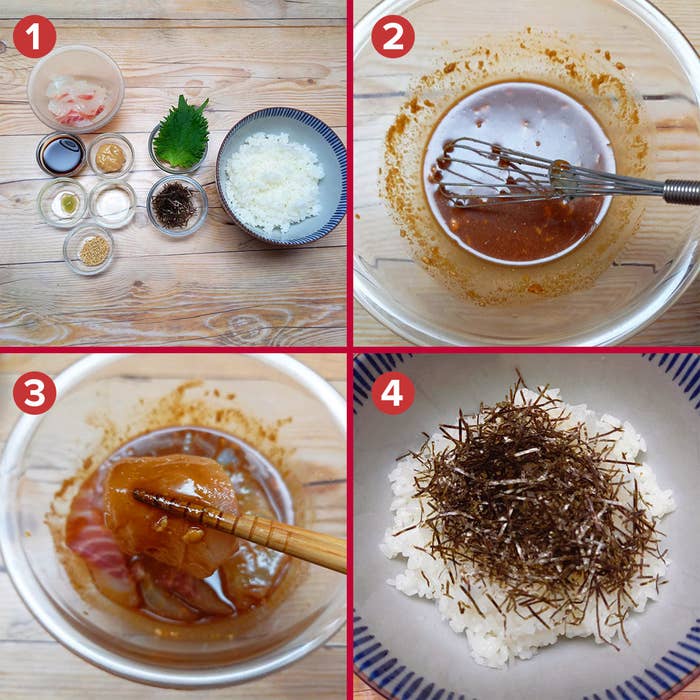 1

2

3

4