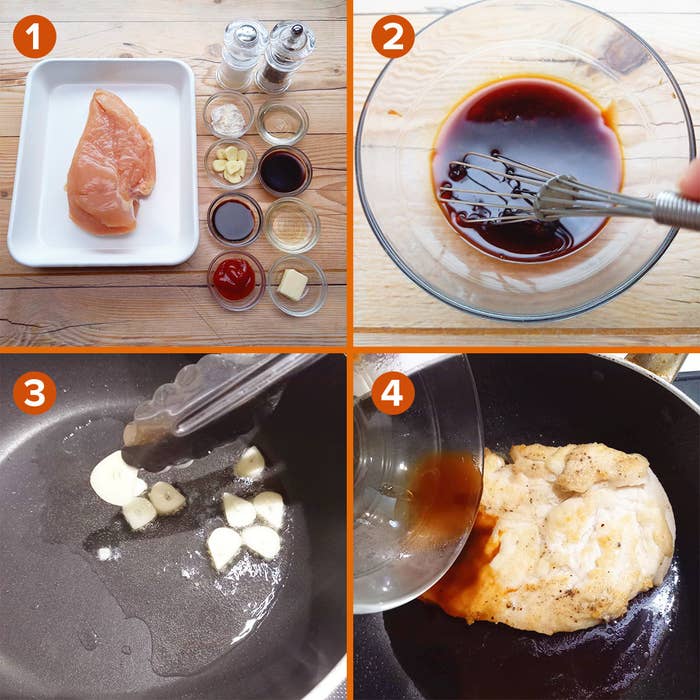 1

2

3

4