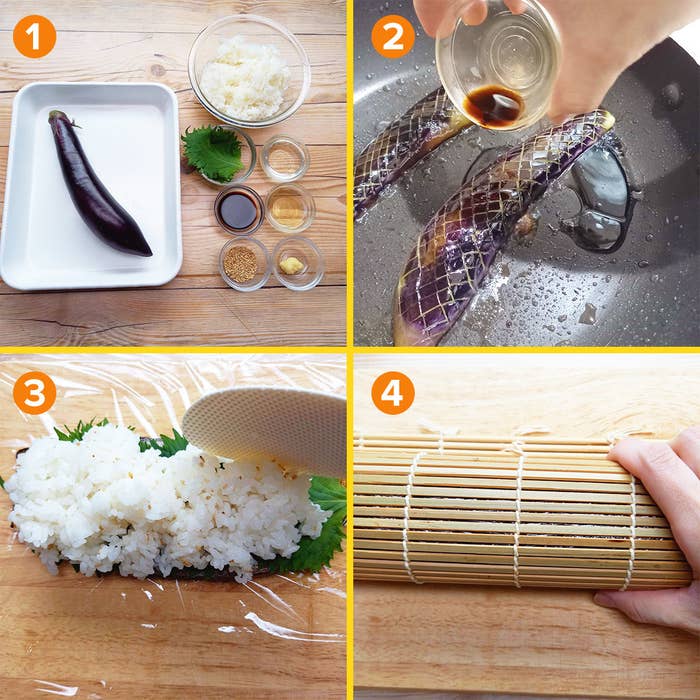 1

2

3

4