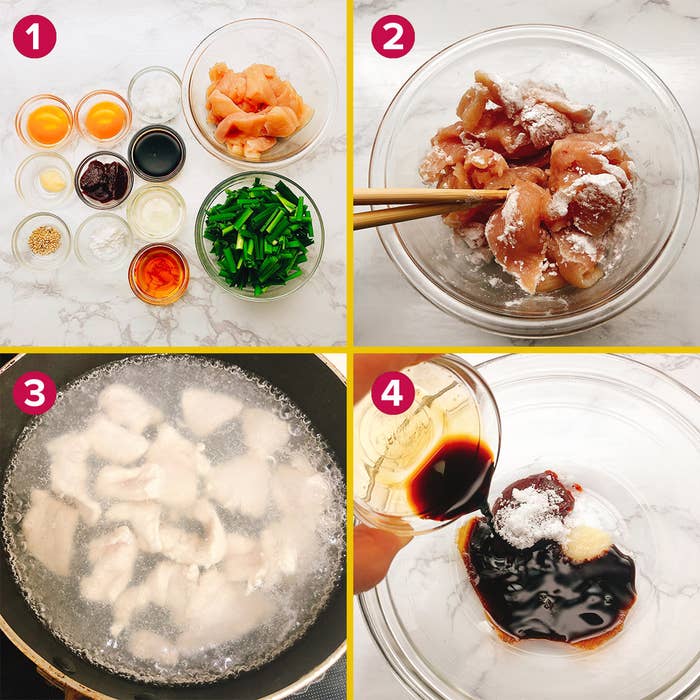 1
2
3
4