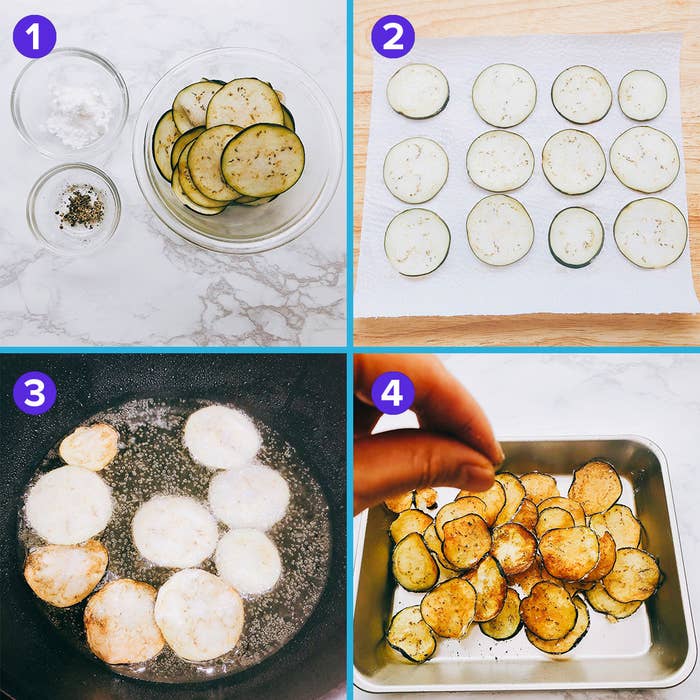 1

2

3

4