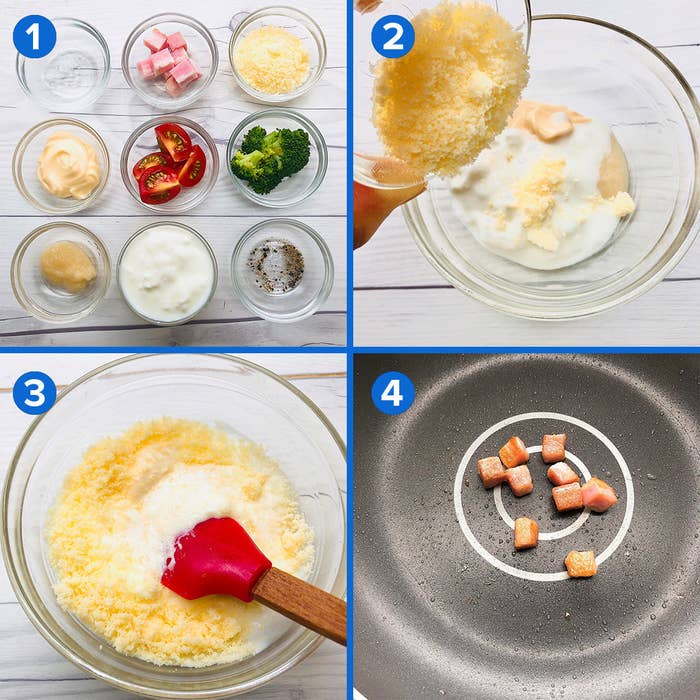 1
2
3
4