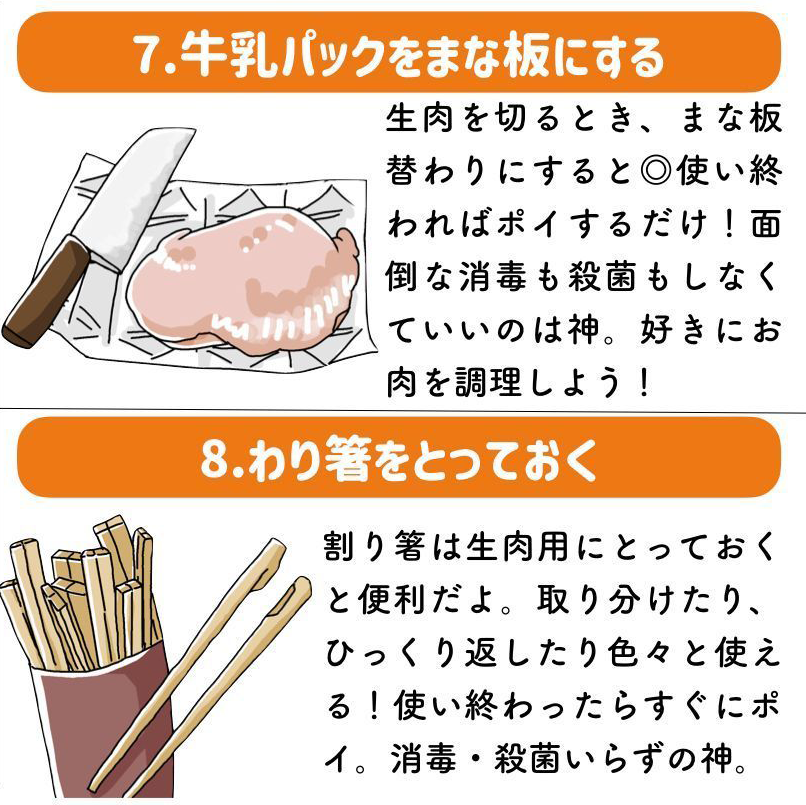 7.牛乳パックをまな板にする

生肉を切るとき、まな板替わりにすると◎使い終わればポイするだけ！面倒な消毒も殺菌もしなくていいのは神。好きにお肉を調理しよう！

8.わり箸をとっておく

割り箸は生肉用にとっておくと便利だよ。取り分けたり、ひっくり返したり色々と使える！使い終わったらすぐにポイ。消毒・殺菌いらずの神。