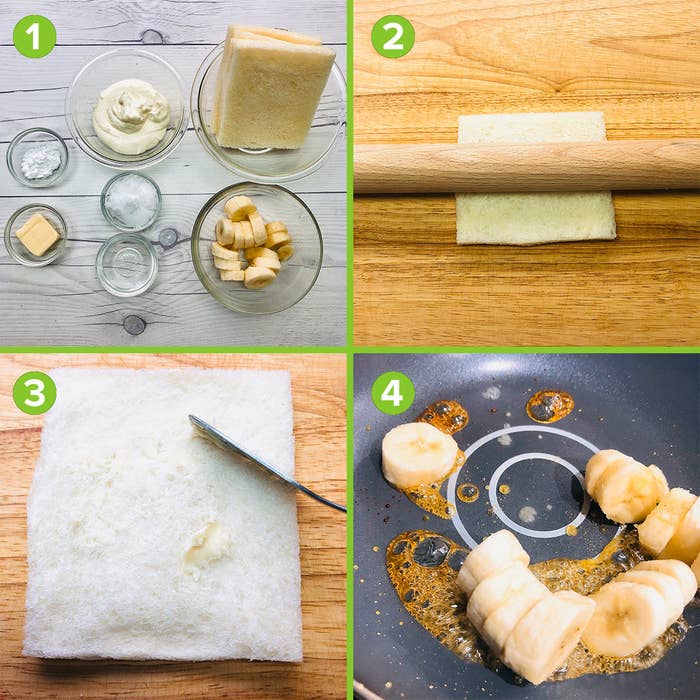 1
2
3
4