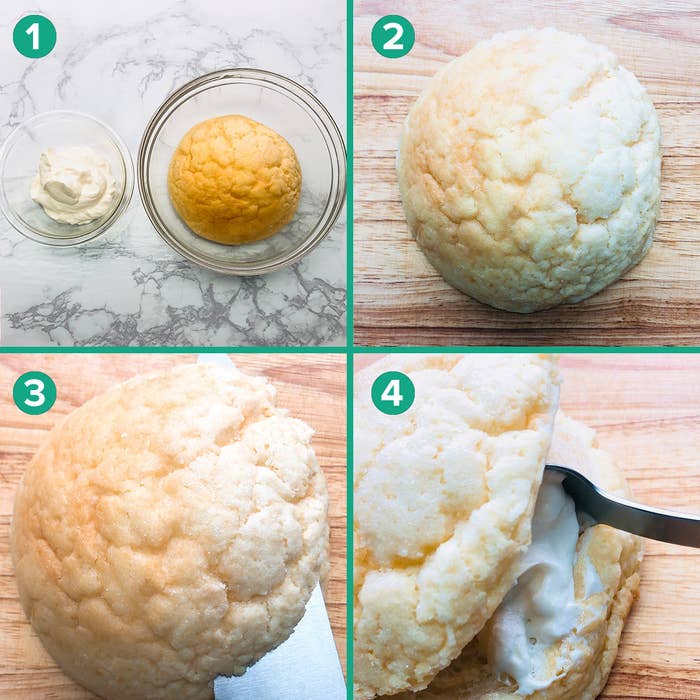 1

2

3

4