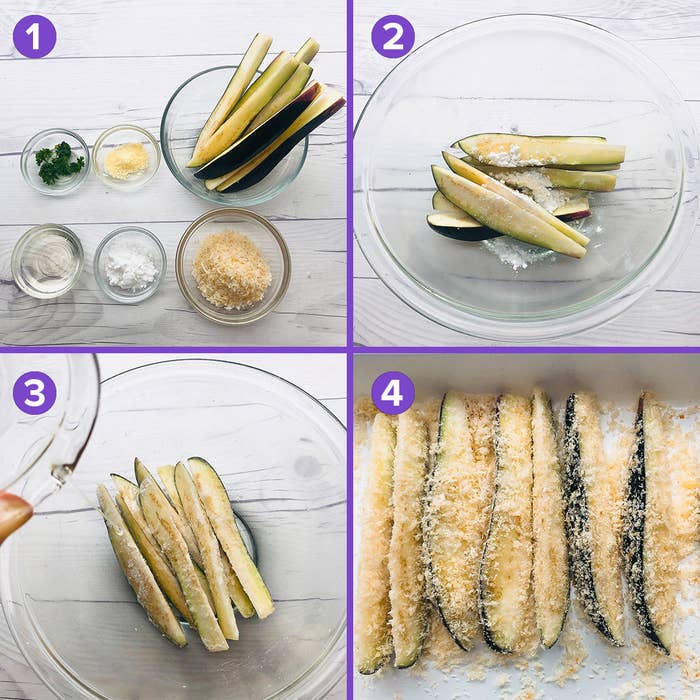 1
2
3
4