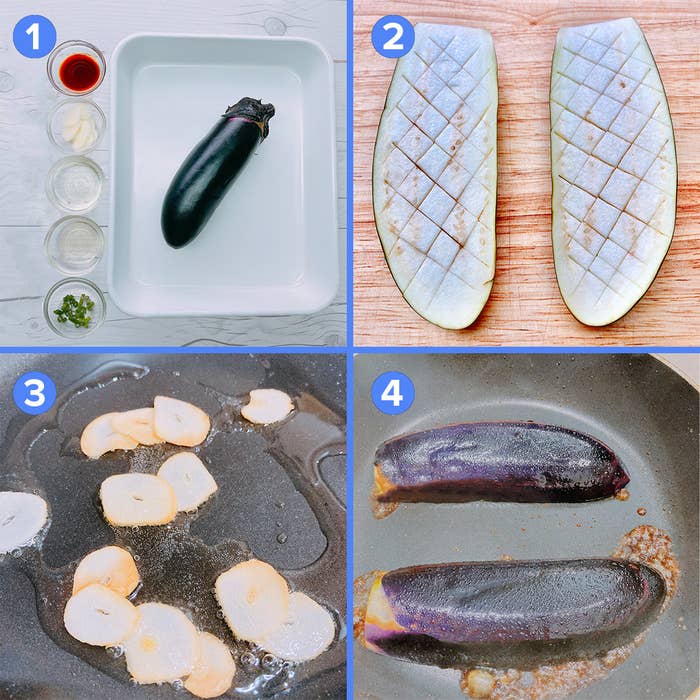 1
2
3
4