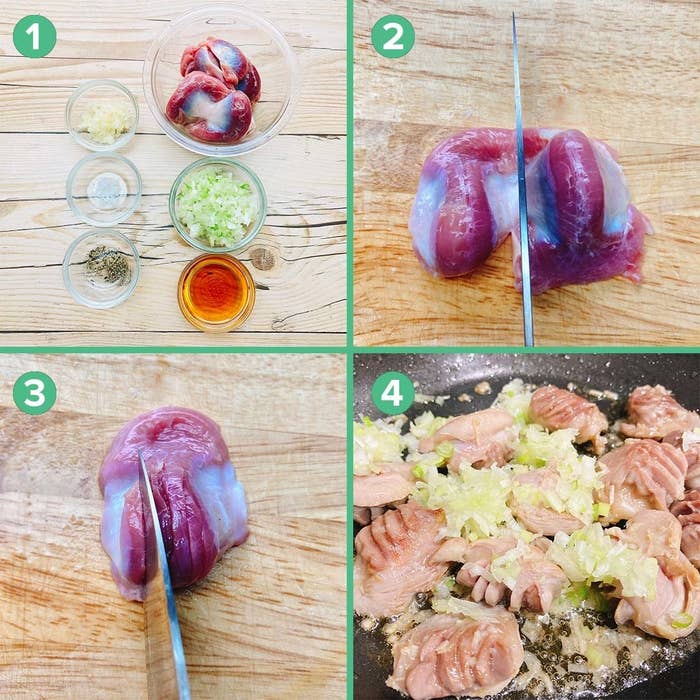 1
2
3
4