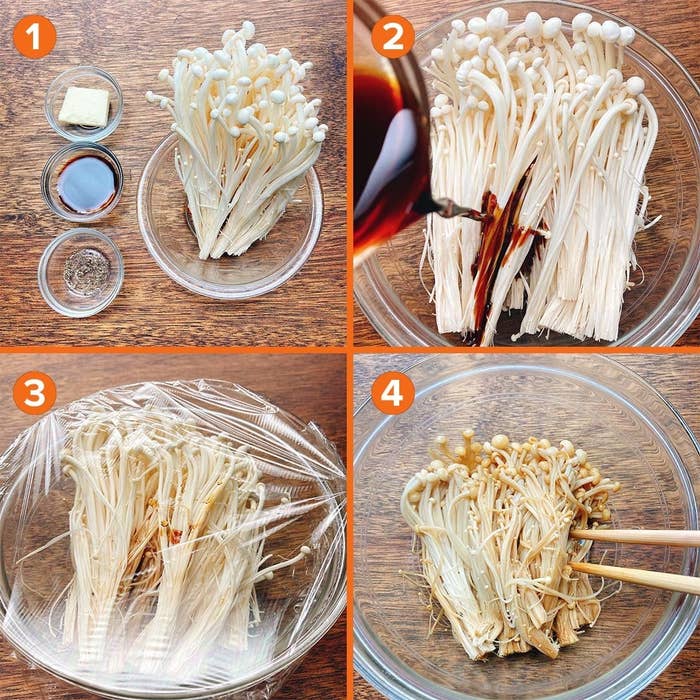 1

2

3

4