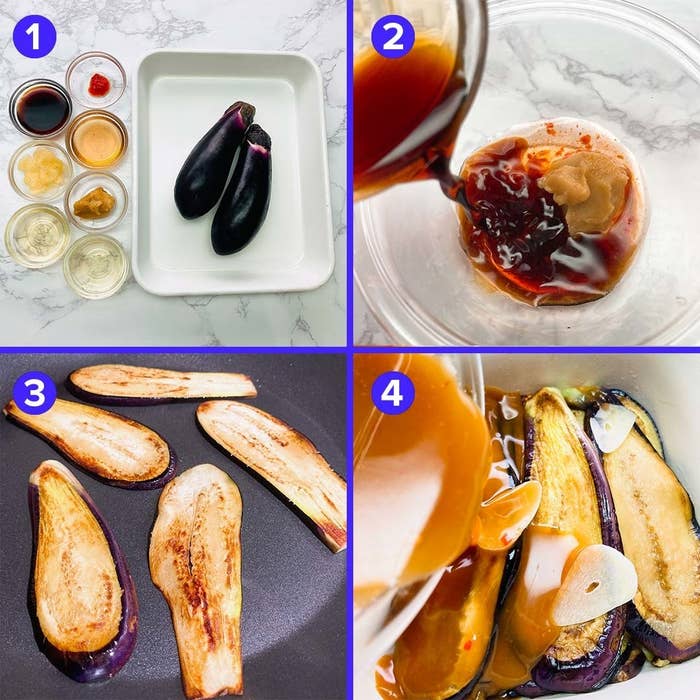 1

2

3

4