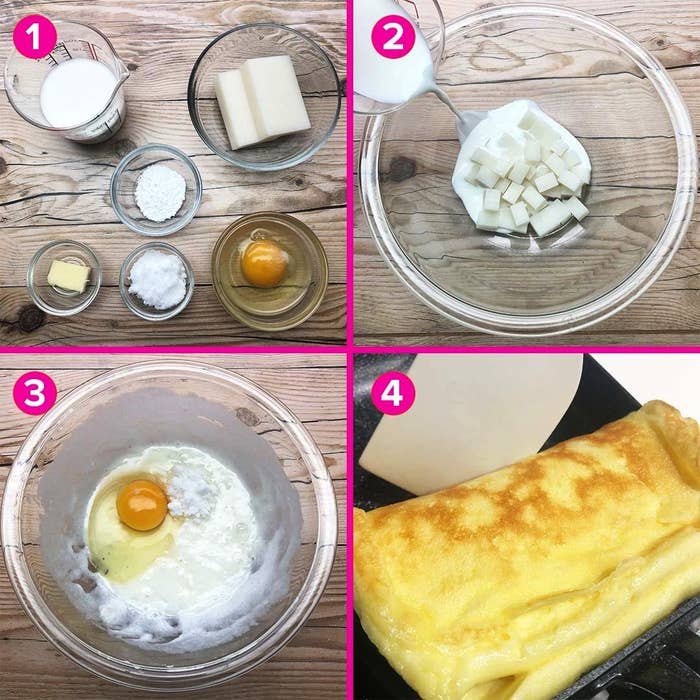 1

2

3

4