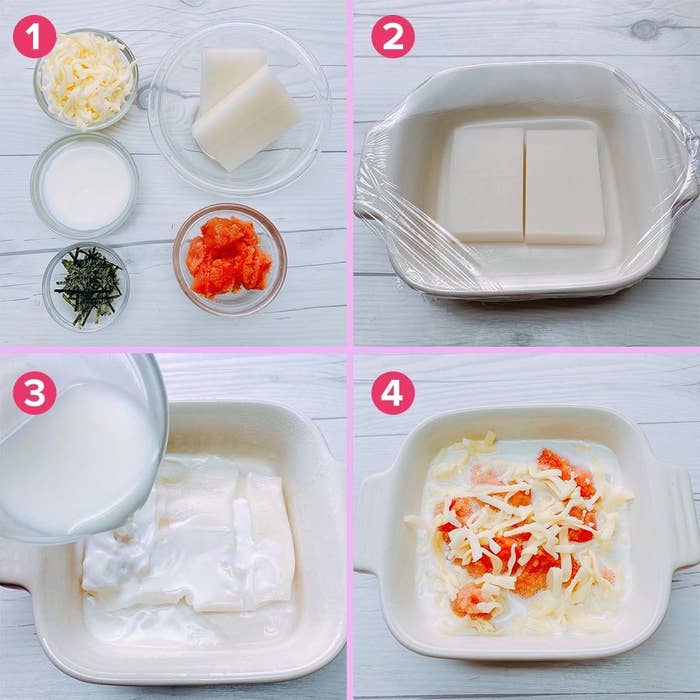 1
2
3
4