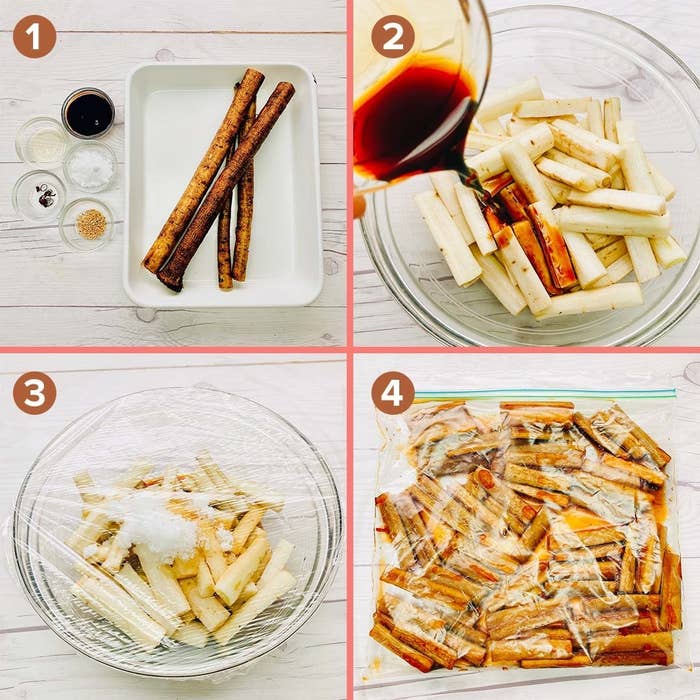 1

2

3

4