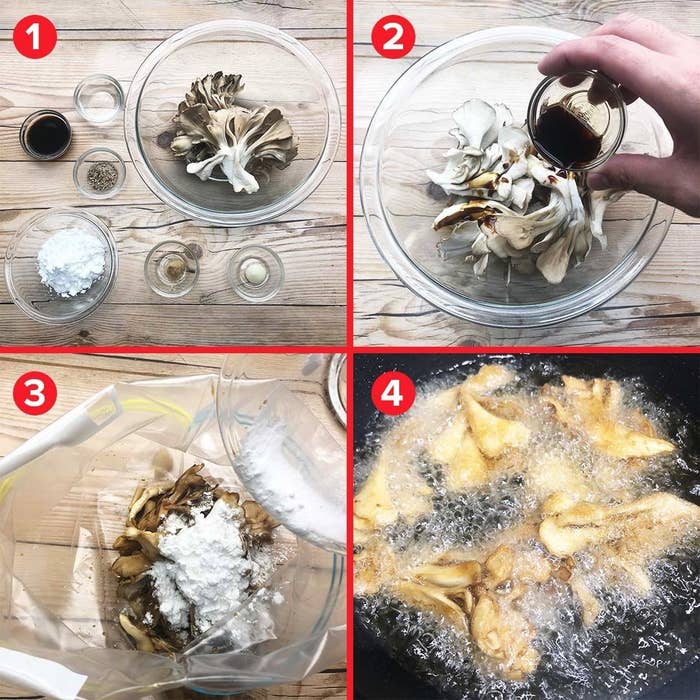 1
2
3
4