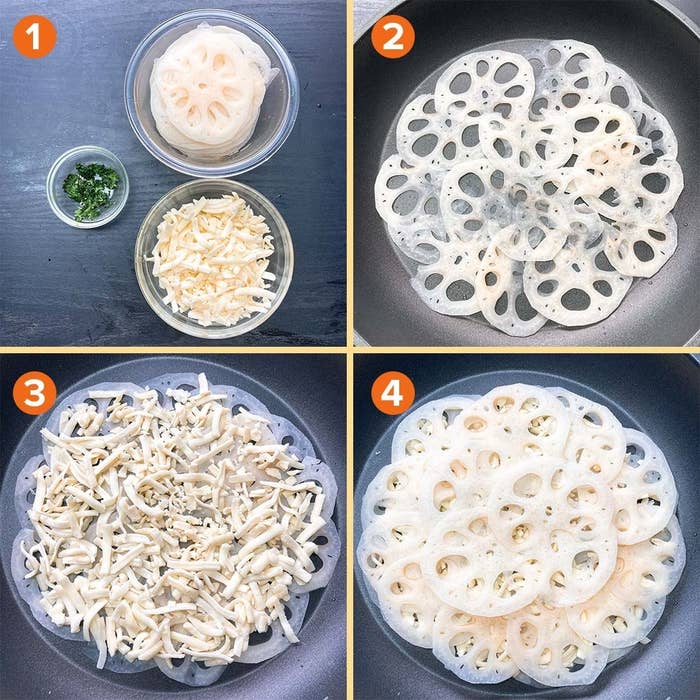 1

2

3

4