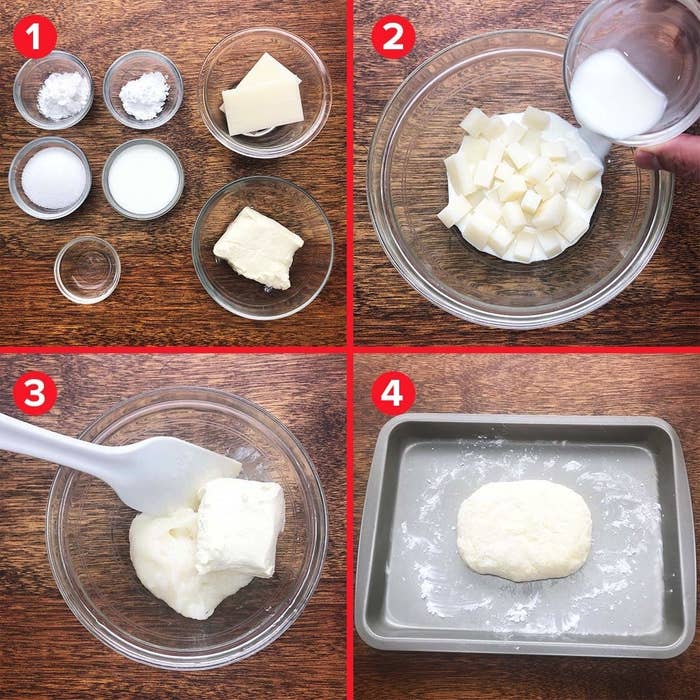 1

2

3

4