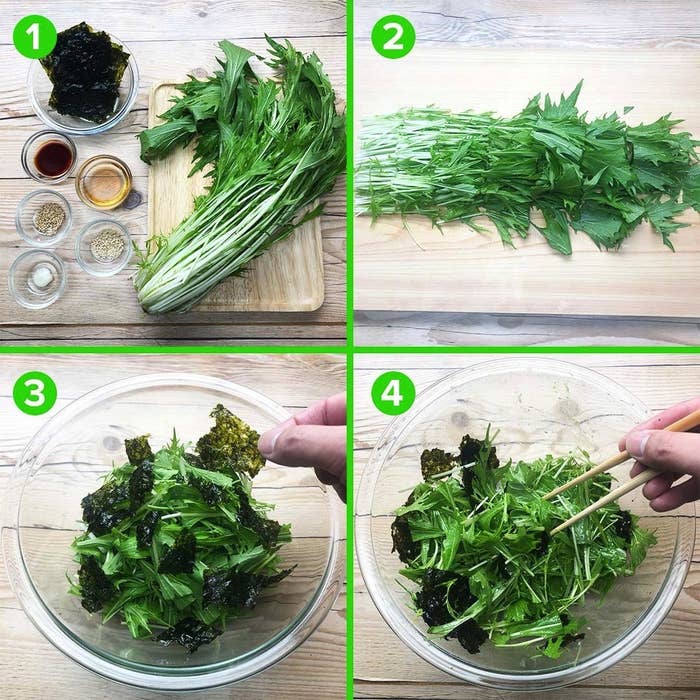 1

2

3

4