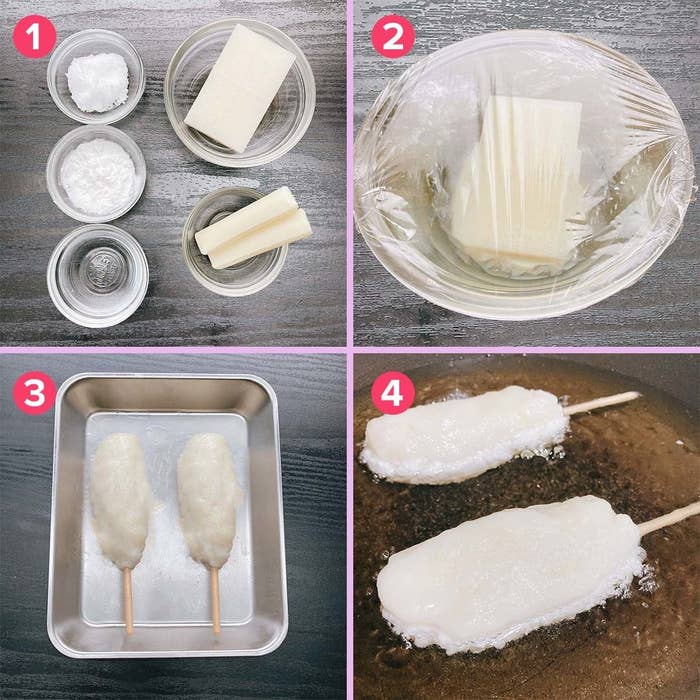 1
2
3
4