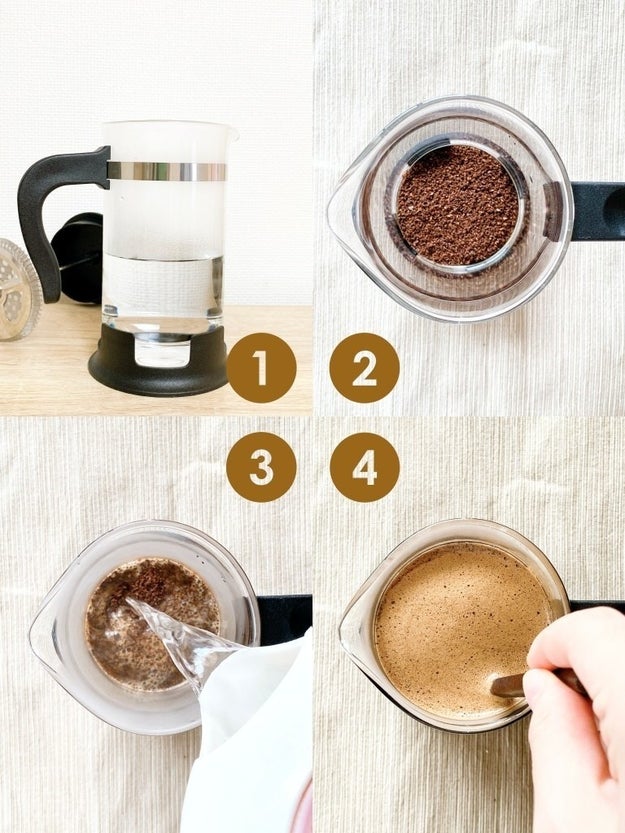 1
2
3
4