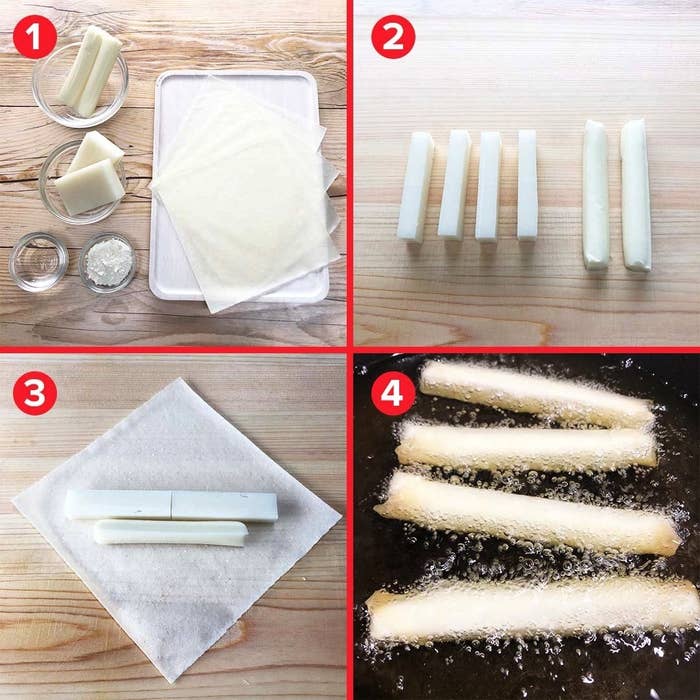 1
2
3
4