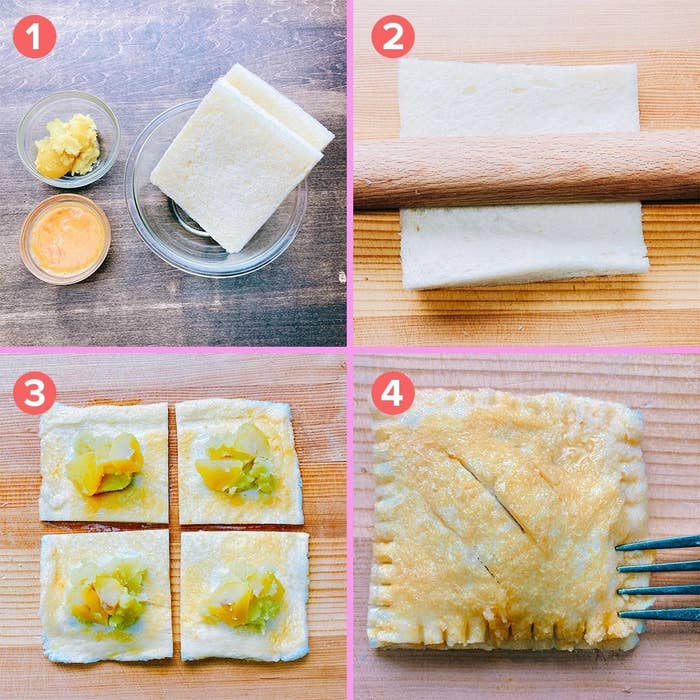 1

2

3

4