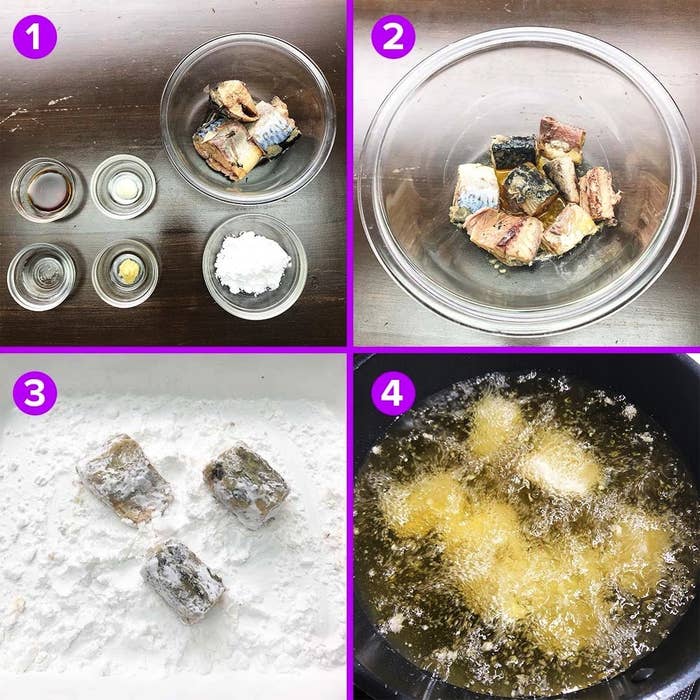 1

2

3

4