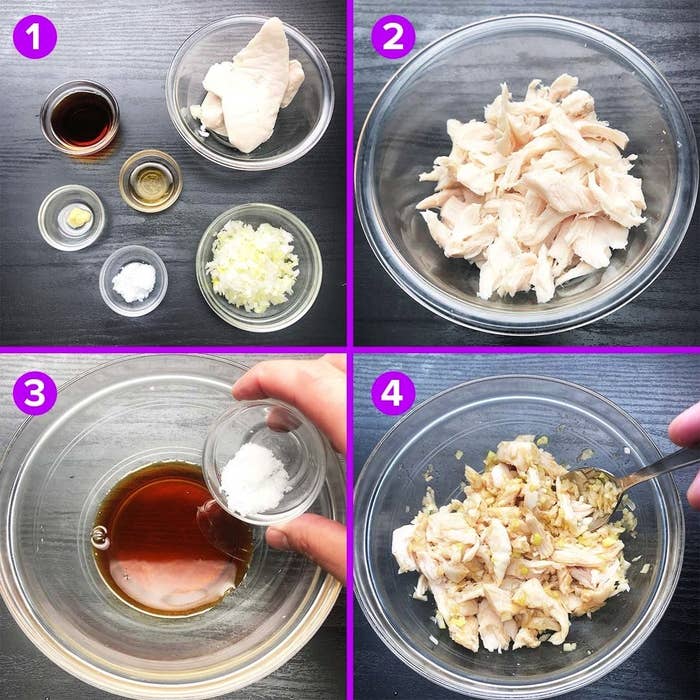 1

2

3

4