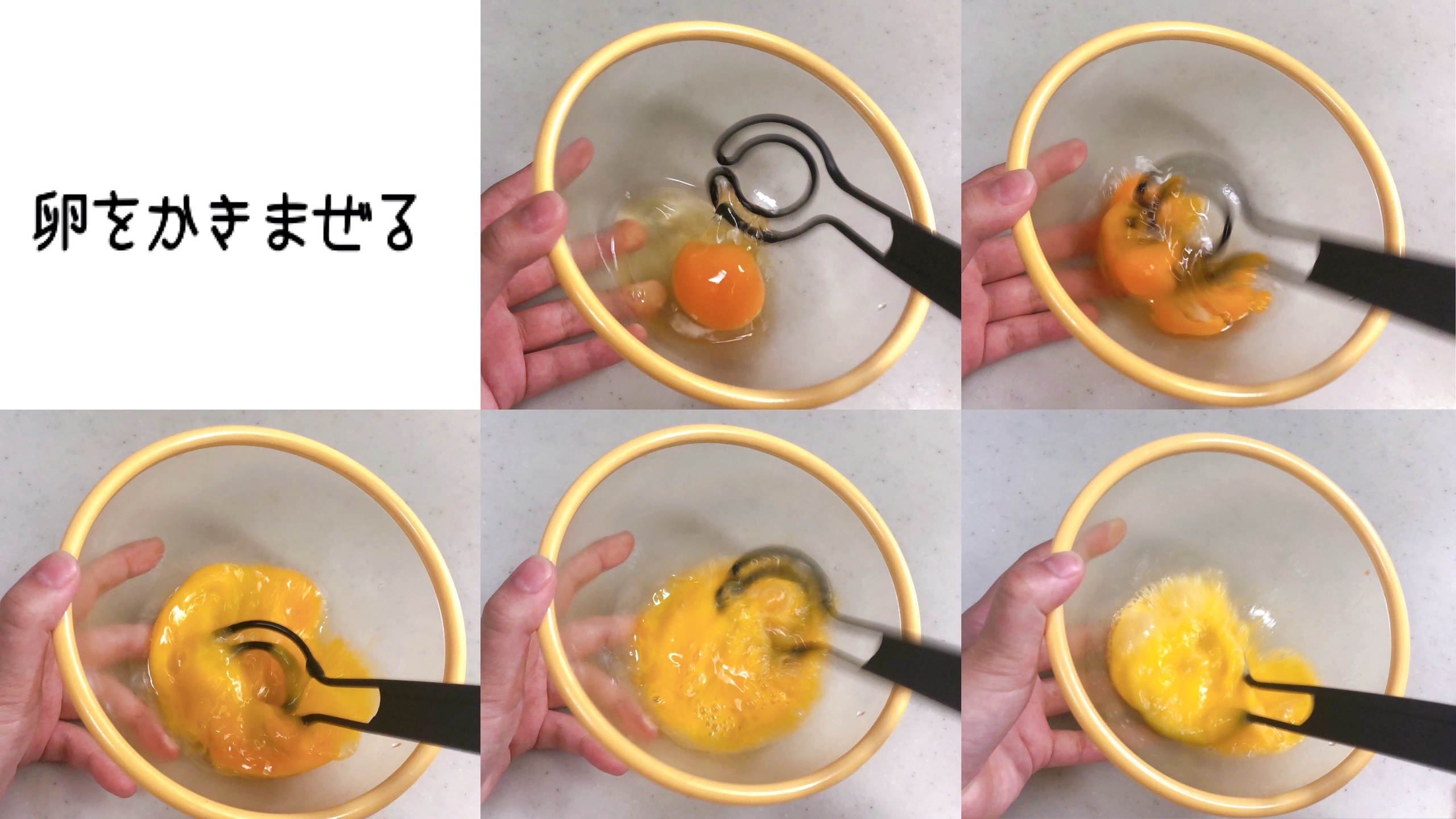 卵をかきまぜる