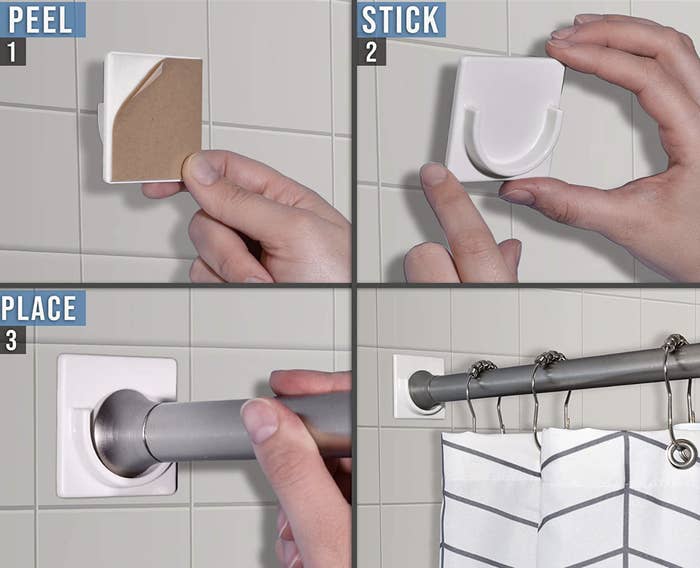 PEEL
1

STICK
2

PLACE
3