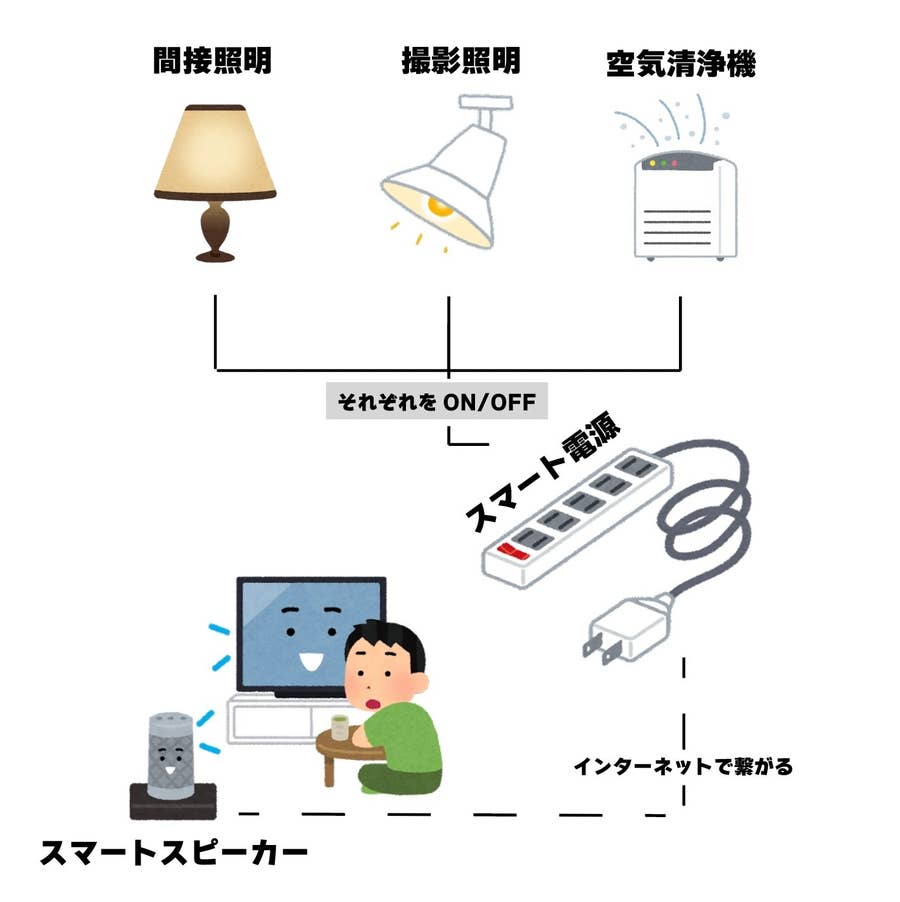 間接照明

撮影照明

空気清浄機

それぞれを ON/OFF

スマート電源

インターネットで繋がる

スマートスピーカー