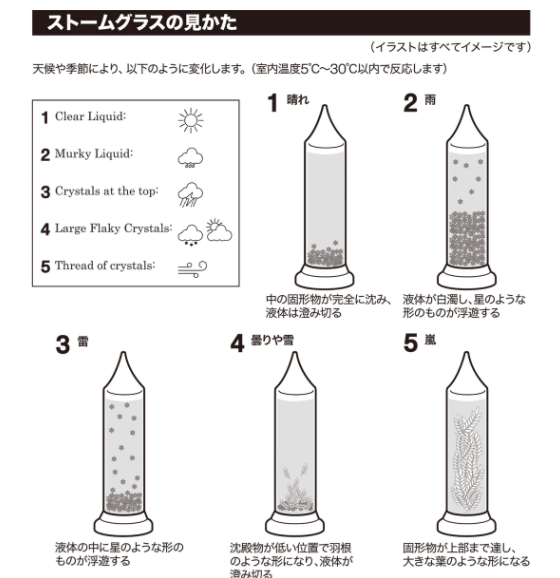 ストームグラスの見かた

（イラストはすべてイメージです）

天候や季節により、以下のように変化します。（室内温度5℃～30℃以内で反応します）

1 Clear Liquid:

2 Murky Liquid:

3 Crystals at the top:

4 Large Flaky Crystals:

5 Thread of crystals:

1 晴れ

中の固形物が完全に沈み、液体は澄み切る

2 雨

液体が白濁し、星のような形のものが浮遊する

3 雷

液体の中に星のような形のものが浮遊する

4 曇りや雪

沈殿物が低い位置で羽根のような形になり、液体が澄み切る

5 嵐

固形物が上部まで達し、大きな葉のような形になる