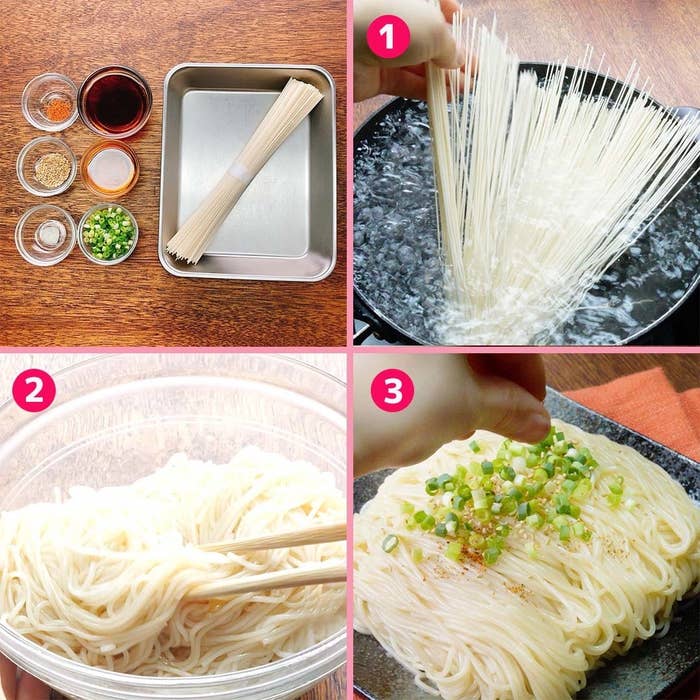 1

2

3