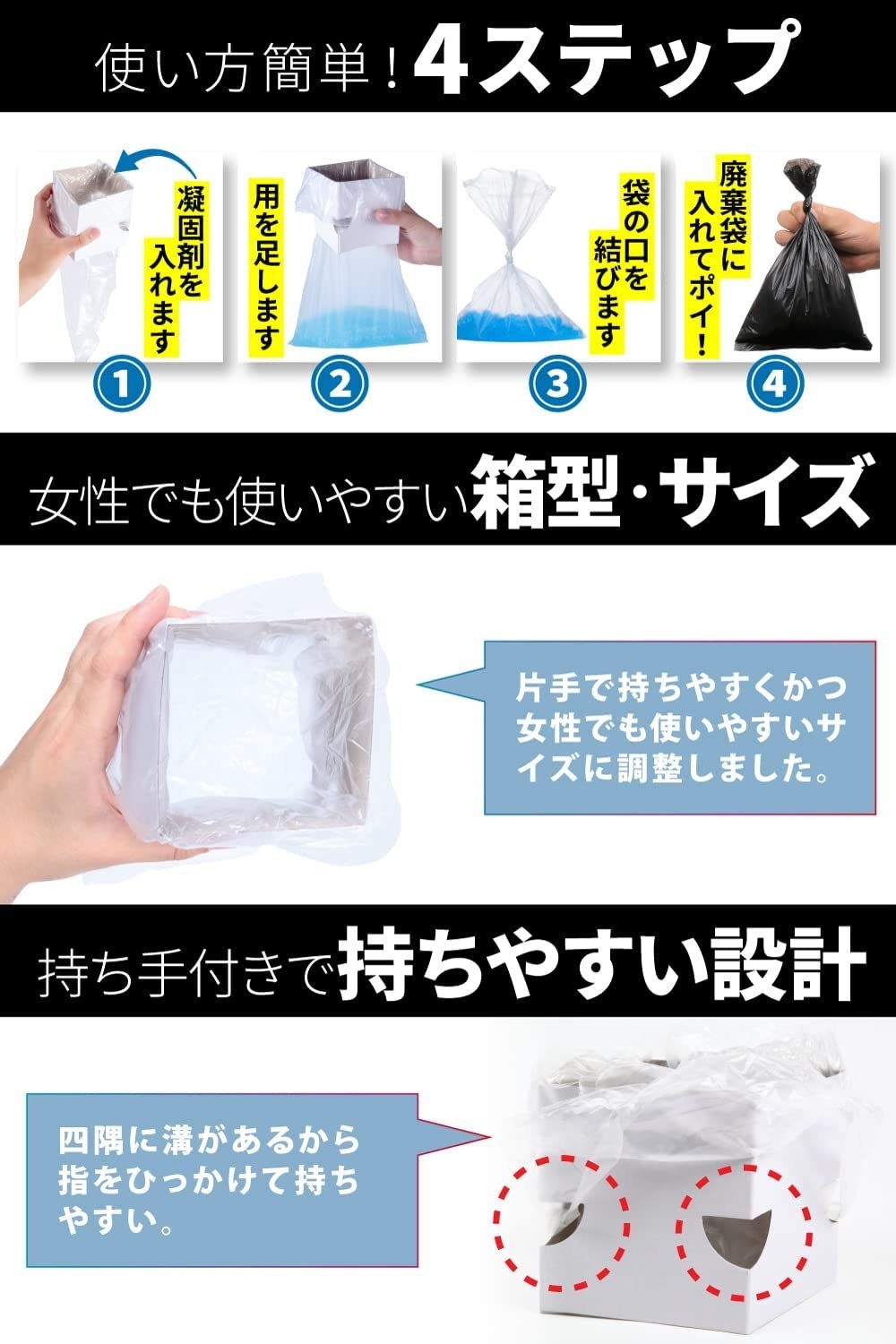 使い方簡単！4ステップ

凝固剤を入れます
①

用を足します
②

袋の口を結びます
③

廃棄袋に入れてポイ！
④

女性でも使いやすい箱型・サイズ

片手で持ちやすくかつ女性でも使いやすいサイズに調整しました。

持ち手付きで持ちやすい設計

四隅に溝があるから指をひっかけて持ちやすい。