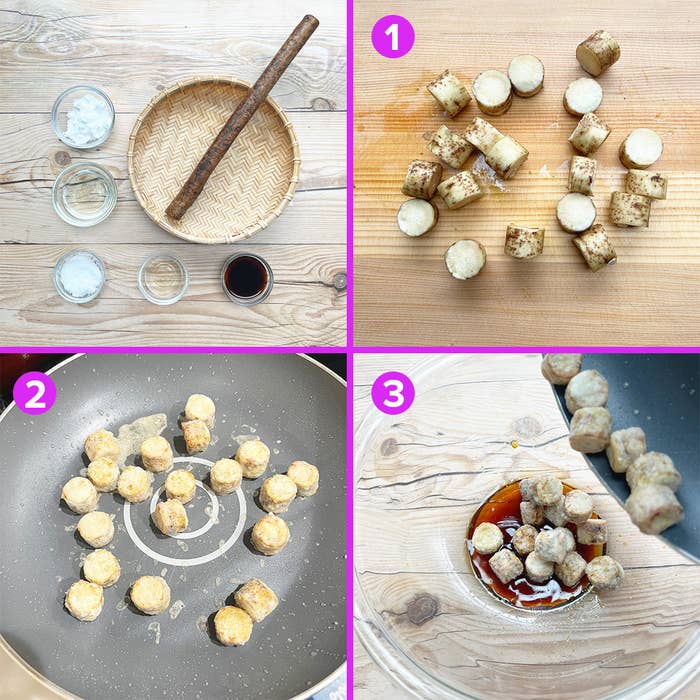 1

2

3