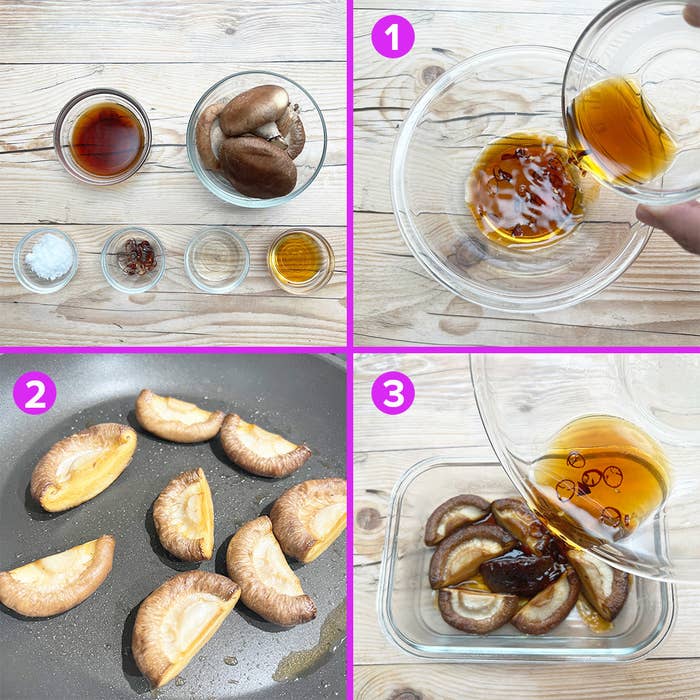 1

2

3