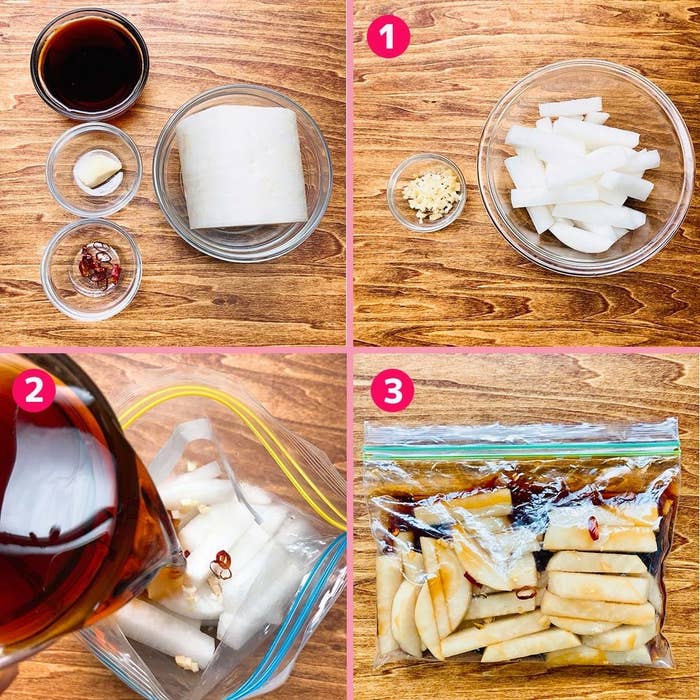 1

2

3