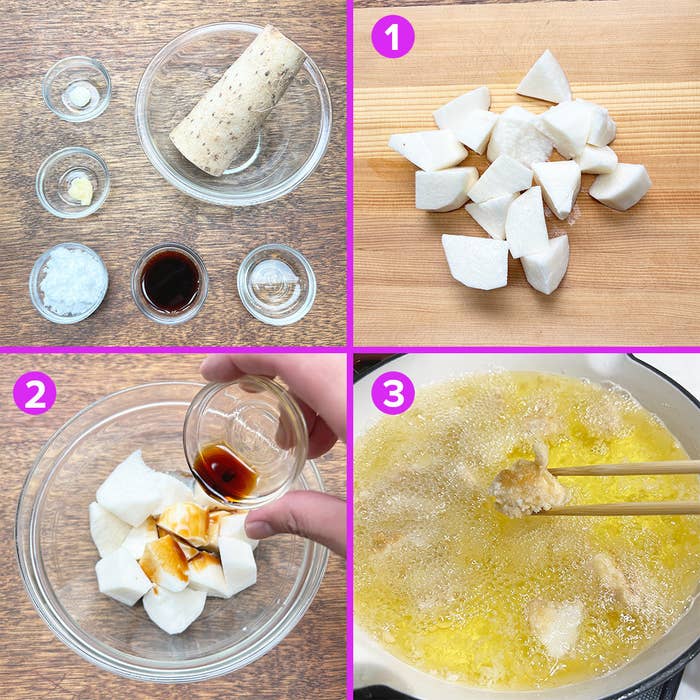 1

2

3