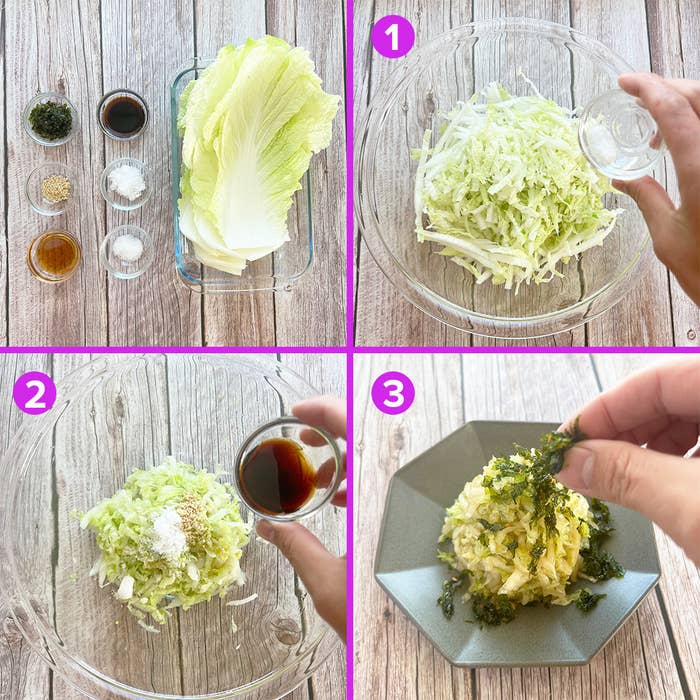 1

2

3