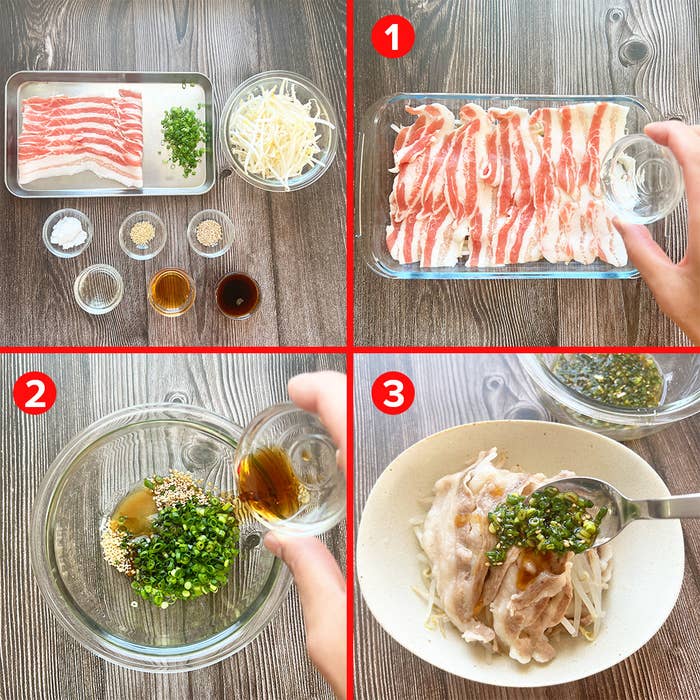 1

2

3