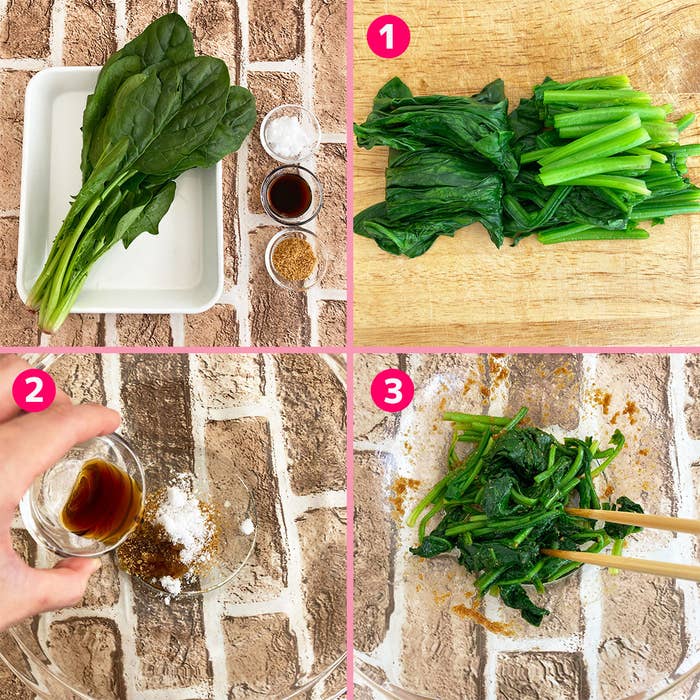 1

2

3