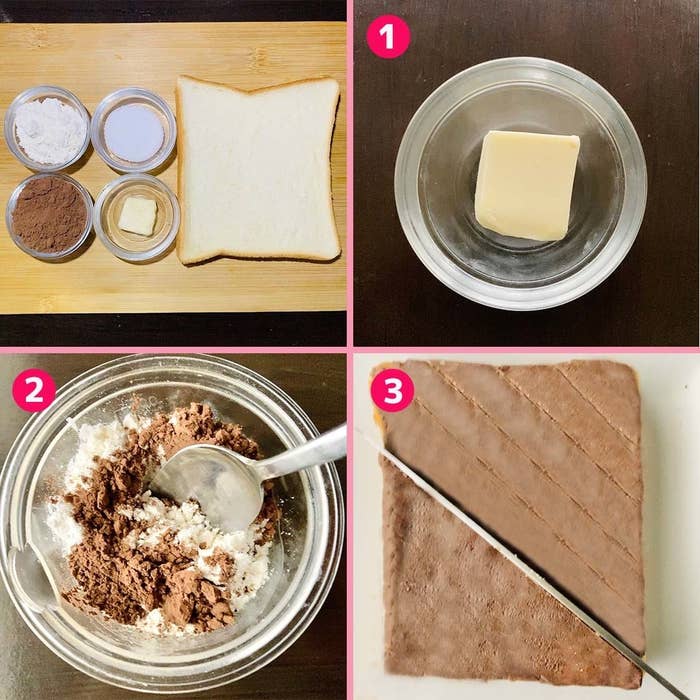 1

2

3