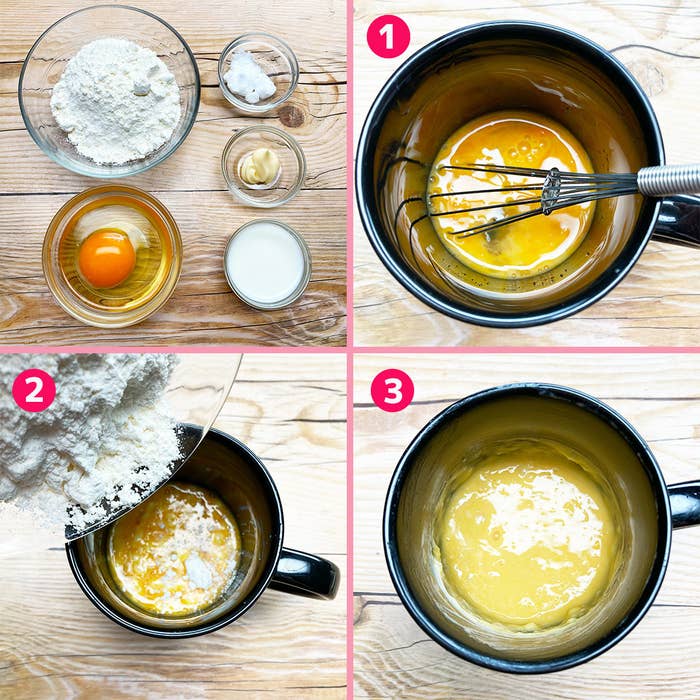 1

2

3