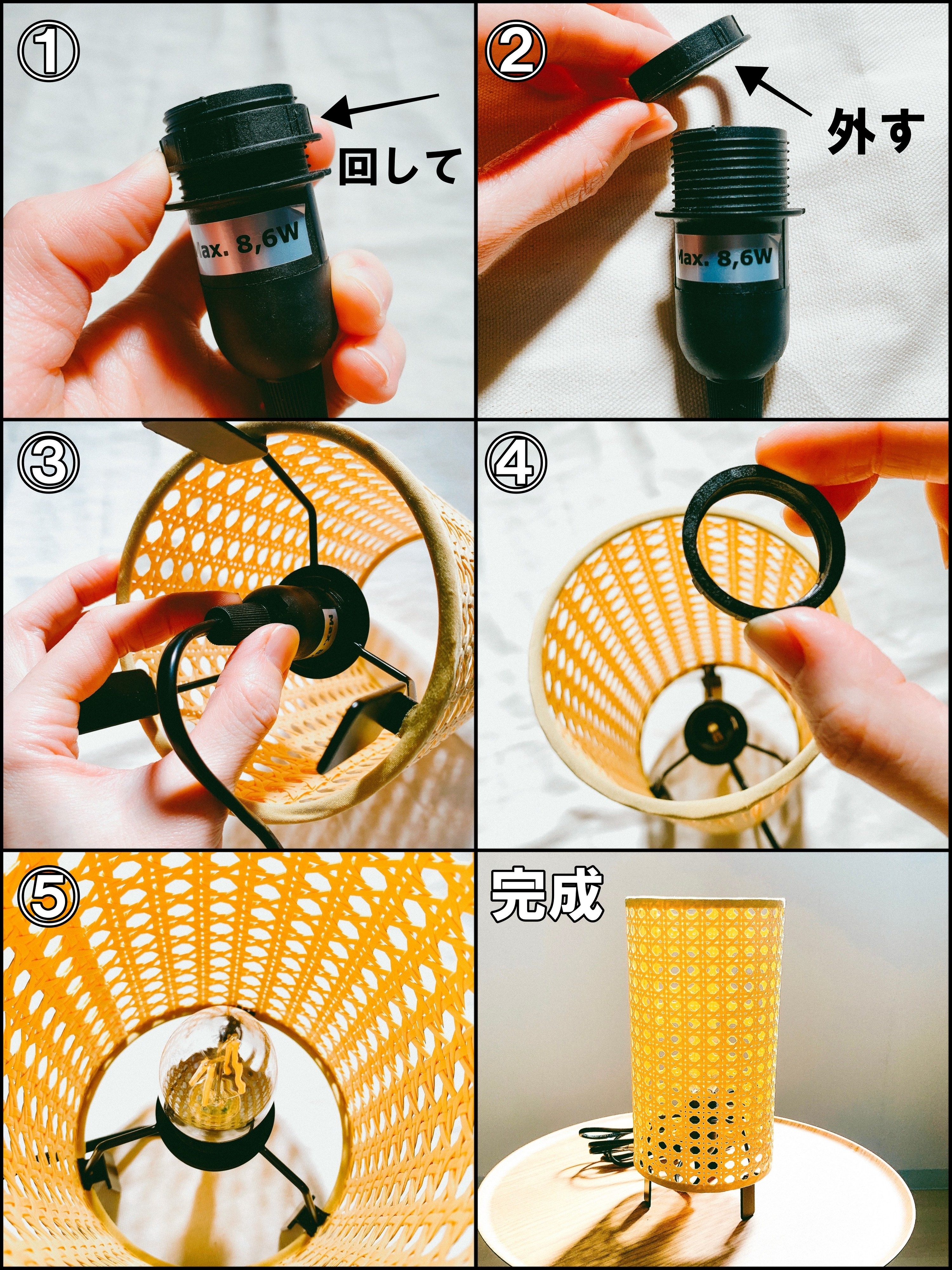 ①
回して
Max. 8,6W

②
外す
Max. 8,6W

③

④

⑤

完成