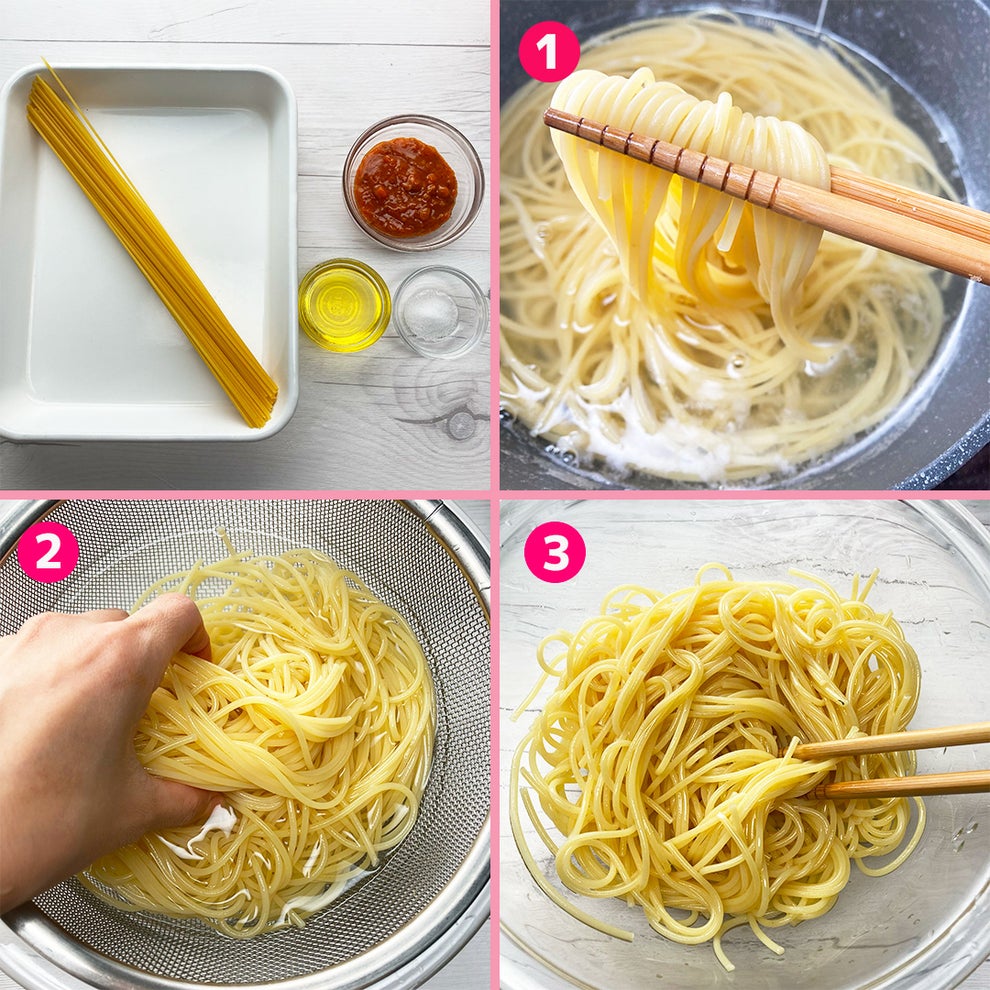 1

2

3