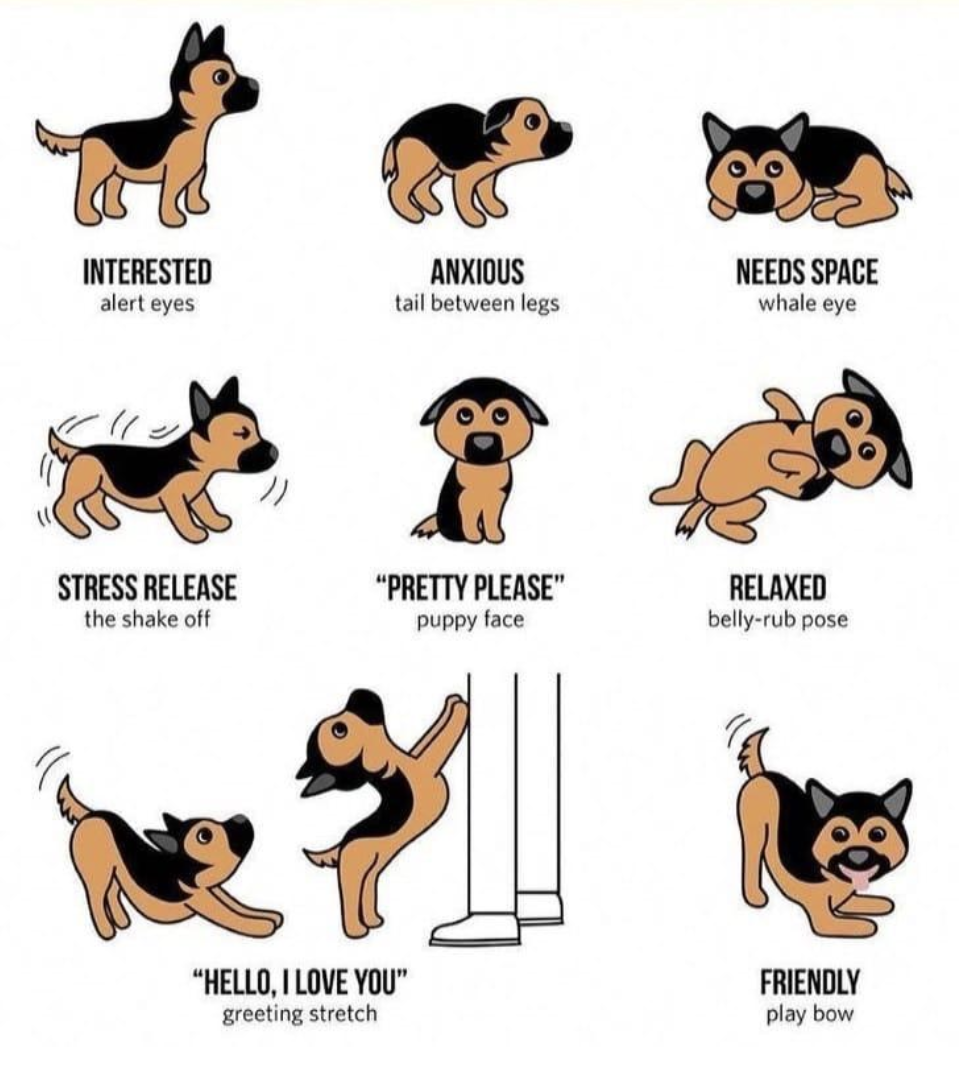 INTERESTED
alert eyes

ANXIOUS
tail between legs

NEEDS SPACE
whale eye

STRESS RELEASE
the shake off

"PRETTY PLEASE"
puppy face

RELAXED
belly-rub pose

"HELLO, I LOVE YOU"
greeting stretch

FRIENDLY
play bow