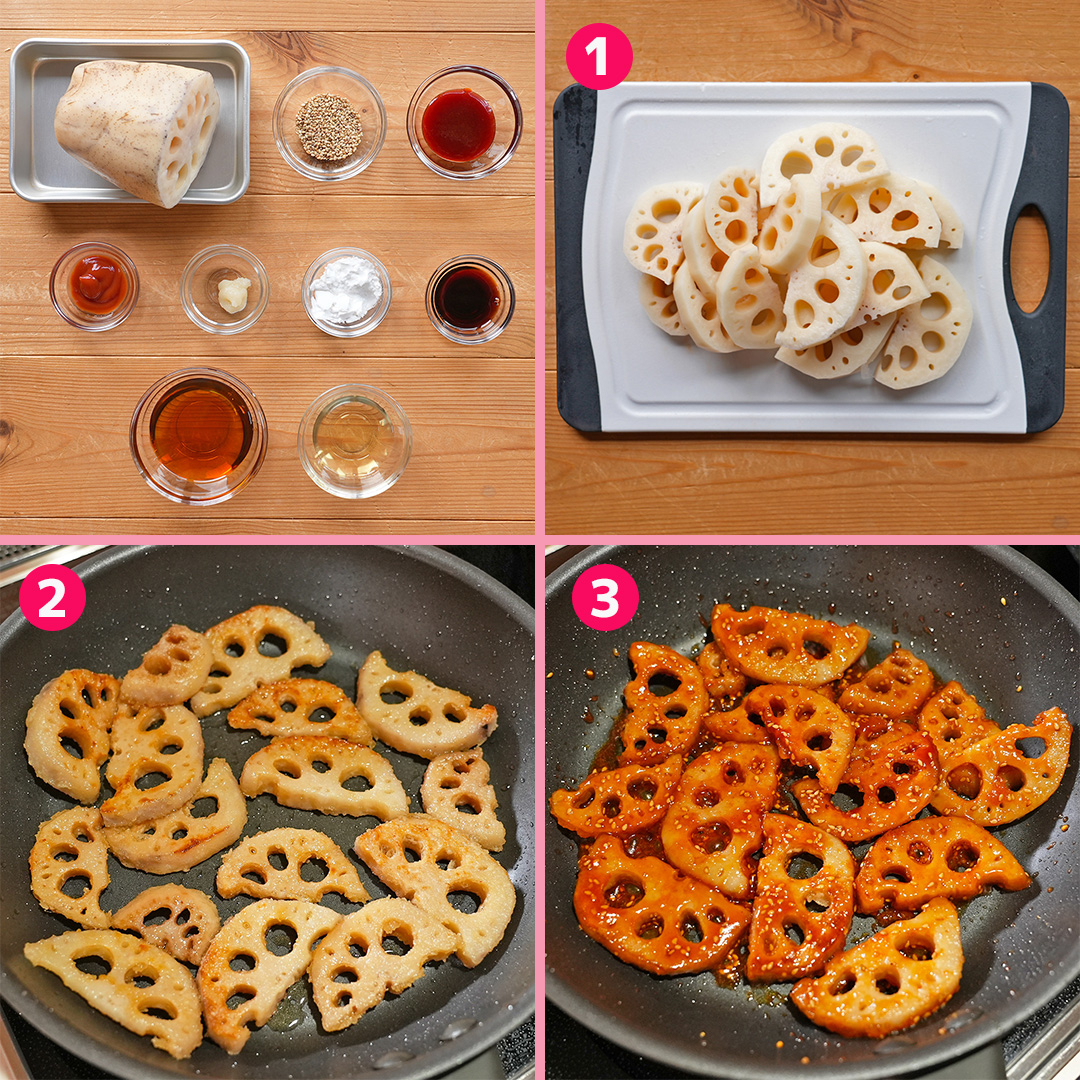 1

2

3