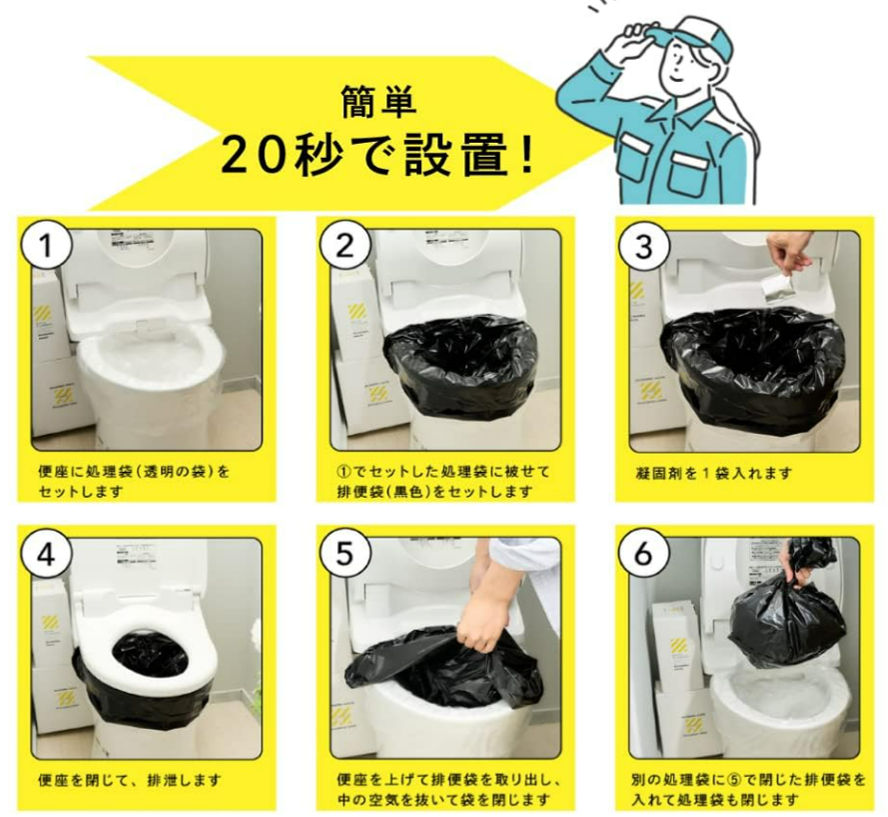 簡単
20秒で設置!

1
便座に処理袋(透明の袋)をセットします

2
①でセットした処理袋に被せて排便袋(黒色)をセットします

3
凝固剤を1袋入れます

4
便座を閉じて、排泄します

5
便座を上げて排便袋を取り出し、中の空気を抜いて袋を閉じます

6
別の処理袋に⑤で閉じた排便袋を入れて処理袋も閉じます