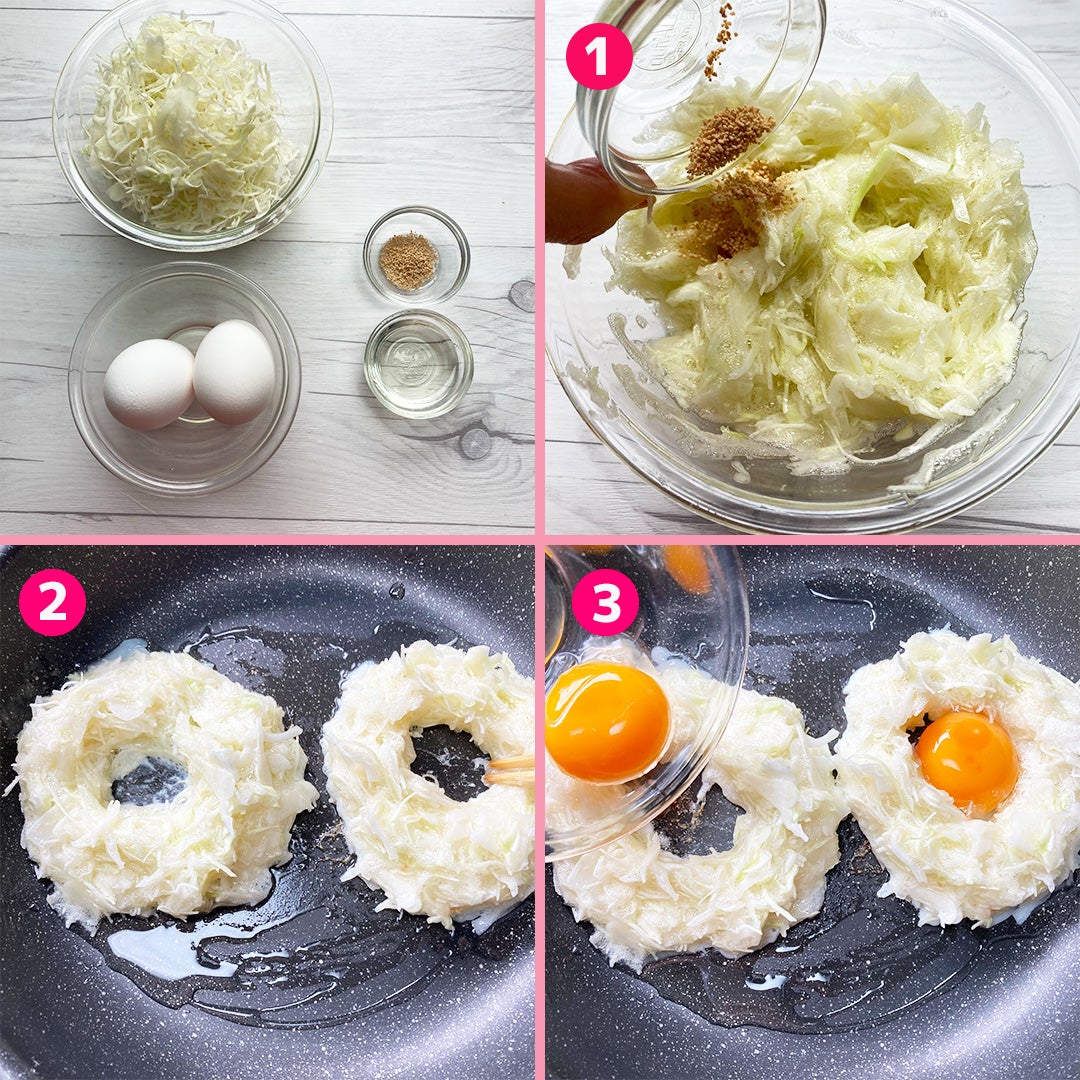 1

2

3