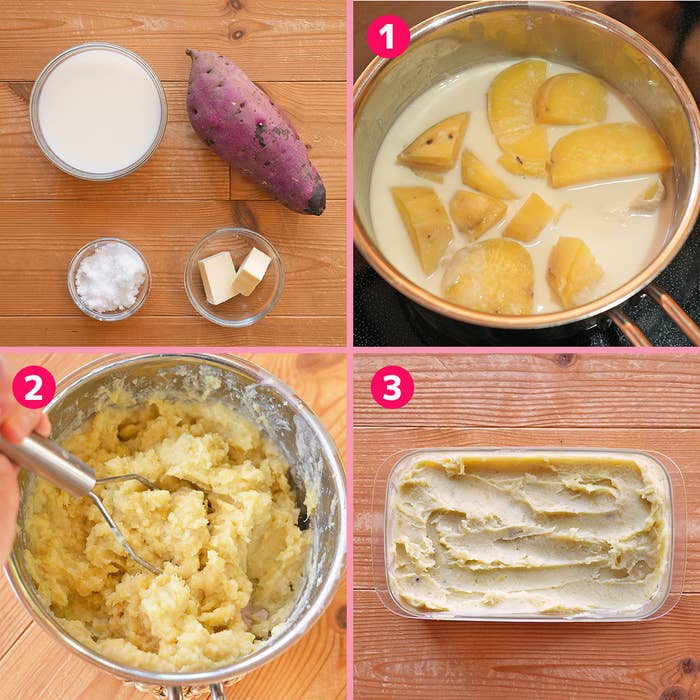 1

2

3